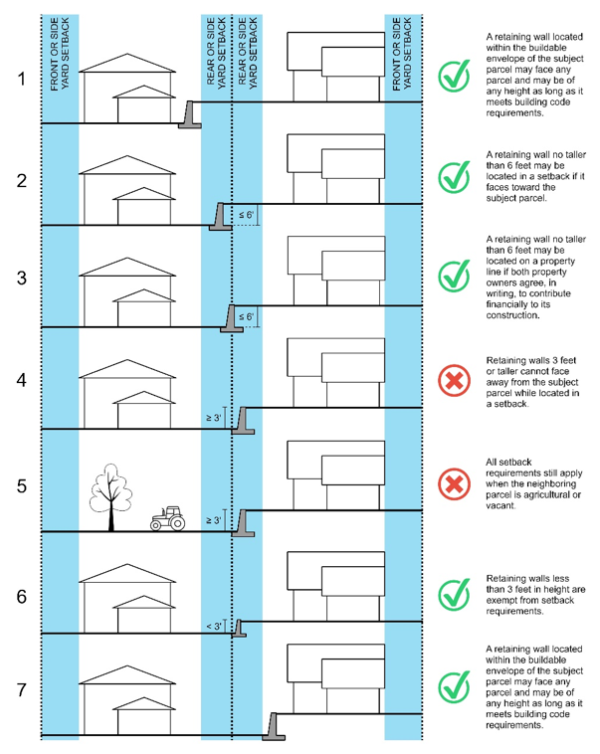 FRONT OR SIDE YARD SETBACK

REAR OR SIDE YARD SETBACK

REAR OR SIDE YARD SETBACK

FRONT OR SIDE YARD SETBACK

1

A retaining wall located within the buildable envelope of the subject parcel may face any parcel and may be of any height as long as it meets building code requirements.

2

≤ 6'

A retaining wall no taller than 6 feet may be located in a setback if it faces toward the subject parcel.

3

≤ 6'

A retaining wall no taller than 6 feet may be located on a property line if both property owners agree, in writing, to contribute financially to its construction.

4

≥ 3'

Retaining walls 3 feet or taller cannot face away from the subject parcel while located in a setback.

5

≥ 3'

All setback requirements still apply when the neighboring parcel is agricultural or vacant.

6

< 3'

Retaining walls less than 3 feet in height are exempt from setback requirements.

7

A retaining wall located within the buildable envelope of the subject parcel may face any parcel and may be of any height as long as it meets building code requirements.